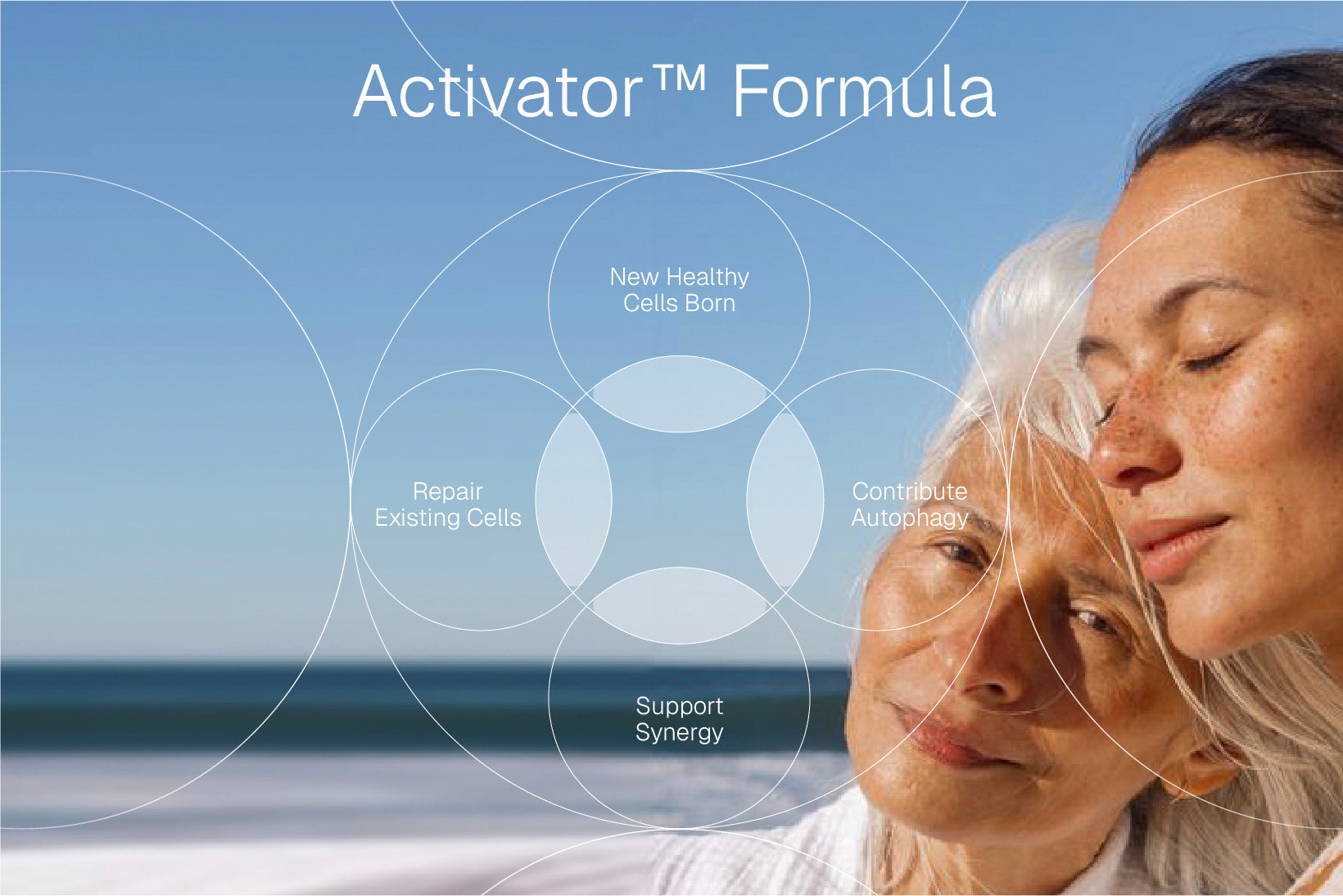 Activator™ Formula

New Healthy Cells Born

Repair Existing Cells

Contribute Autophagy

Support Synergy